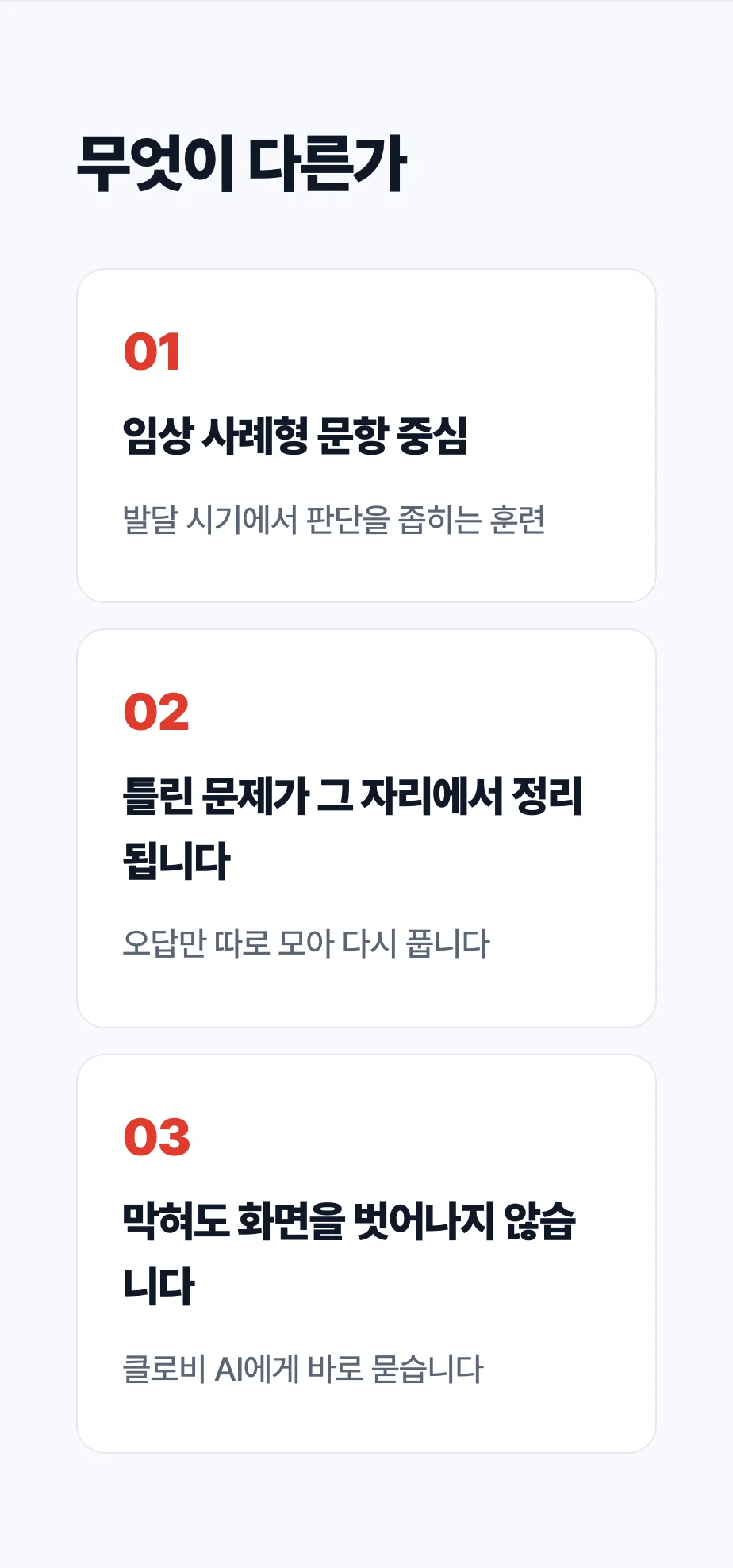 무엇이 다른가

01

임상 사례형 문항 중심

발달 시기에서 판단을 좁히는 훈련

02

틀린 문제가 그 자리에서 정리됩니다

오답만 따로 모아 다시 풉니다

03

막혀도 화면을 벗어나지 않습니다

클로비 AI에게 바로 묻습니다