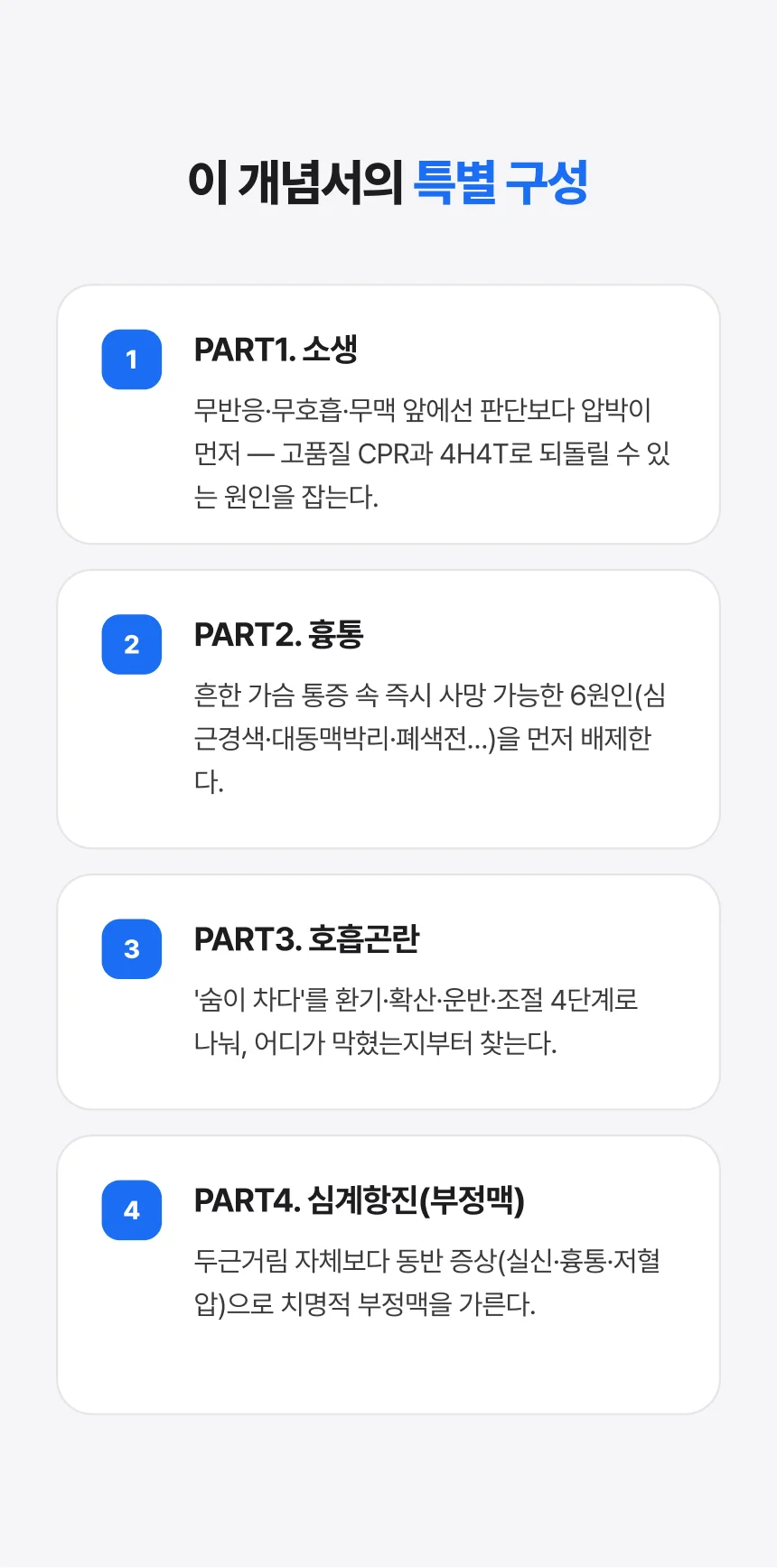 이 개념서의 특별 구성

1

PART1. 소생

무반응·무호흡·무맥 앞에선 판단보다 압박이 먼저 — 고품질 CPR과 4H4T로 되돌릴 수 있는 원인을 잡는다.

2

PART2. 흉통

흔한 가슴 통증 속 즉시 사망 가능한 6원인(심근경색·대동맥박리·폐색전...)을 먼저 배제한다.

3

PART3. 호흡곤란

'숨이 차다'를 환기·확산·운반·조절 4단계로 나눠, 어디가 막혔는지부터 찾는다.

4

PART4. 심계항진(부정맥)

두근거림 자체보다 동반 증상(실신·흉통·저혈압)으로 치명적 부정맥을 가른다.