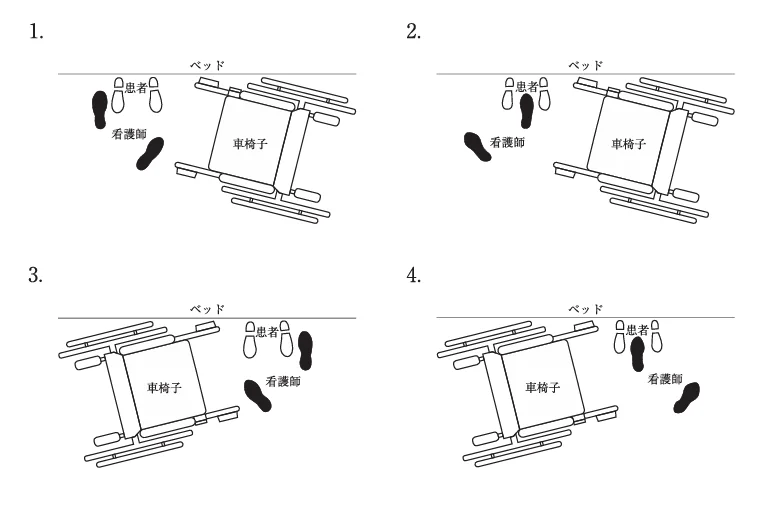 1.

ベッド

患者

看護師

車椅子

2.

ベッド

患者

看護師

車椅子

3.

ベッド

患者

看護師

車椅子

4.

ベッド

患者

看護師

車椅子