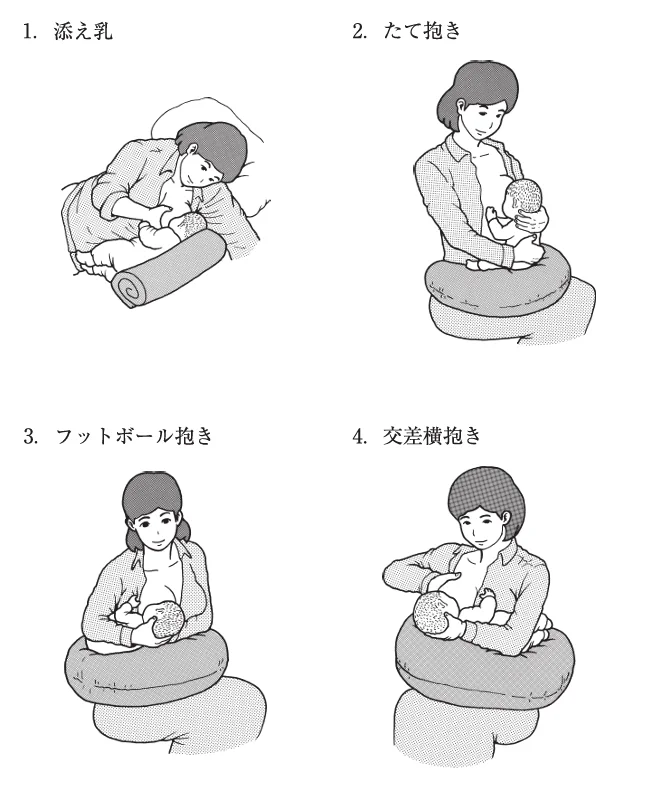 1. 添え乳

2. たて抱き

3. フットボール抱き

4. 交差横抱き