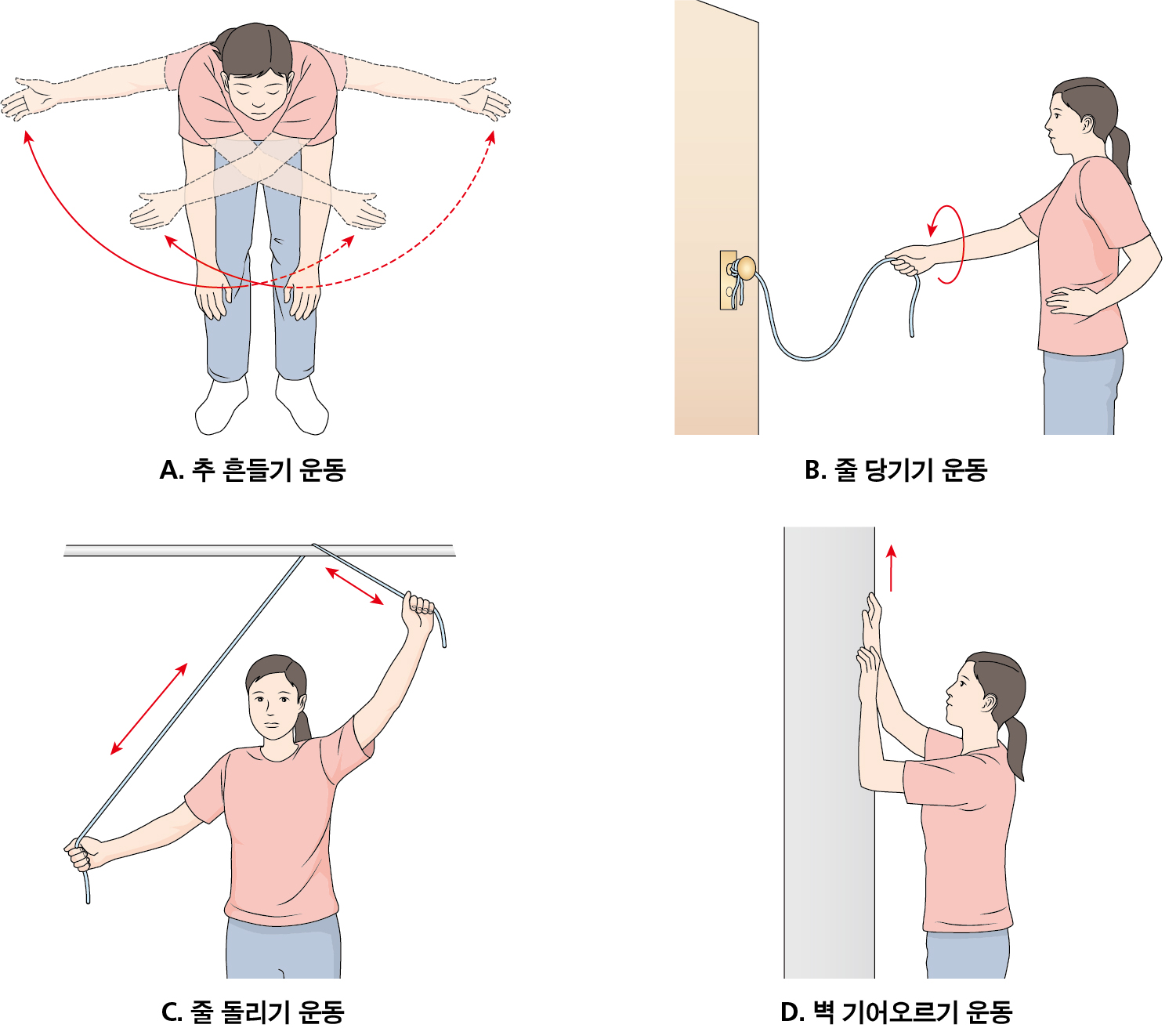 A. 추 흔들기 운동

B. 줄 당기기 운동

C. 줄 돌리기 운동

D. 벽 기어오르기 운동