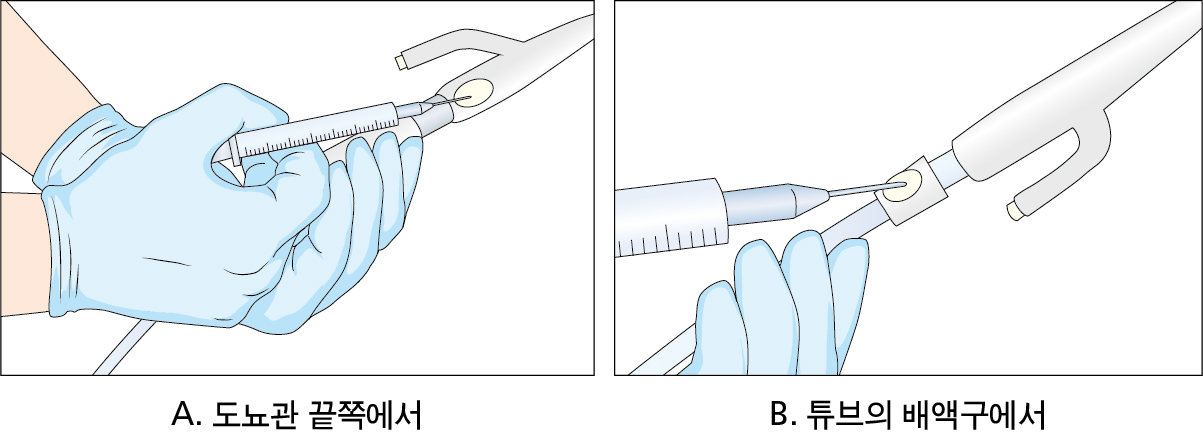 A. 도뇨관 끝쪽에서

B. 튜브의 배액구에서