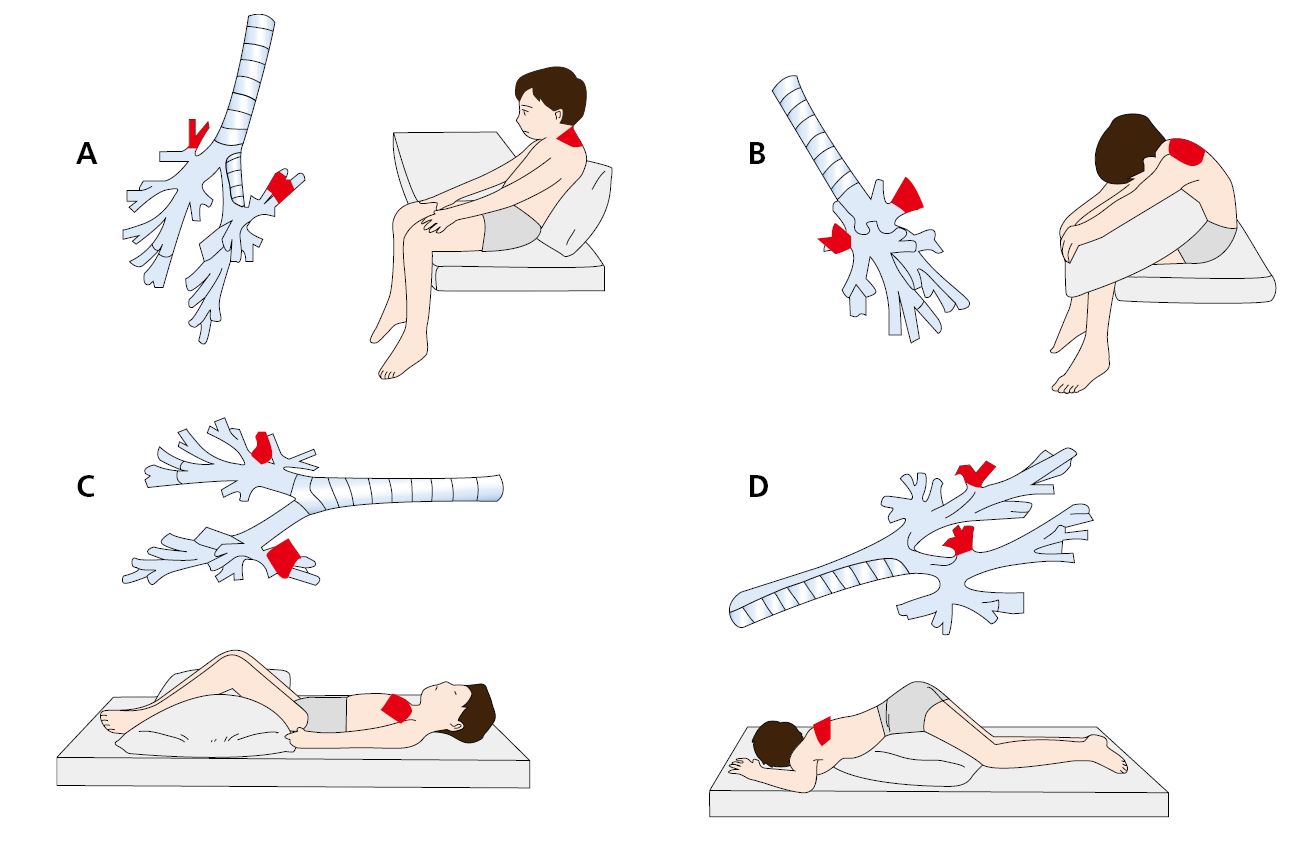 A

B

C

D