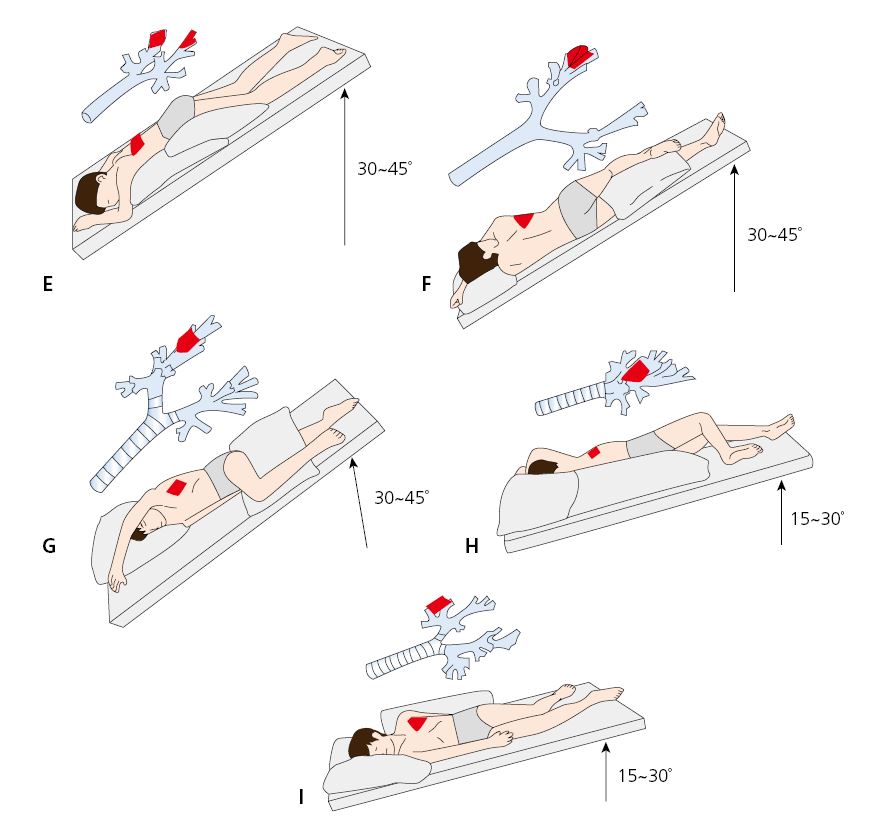 30~45°

E

30~45°

F

30~45°

G

15~30°

H

15~30°

I