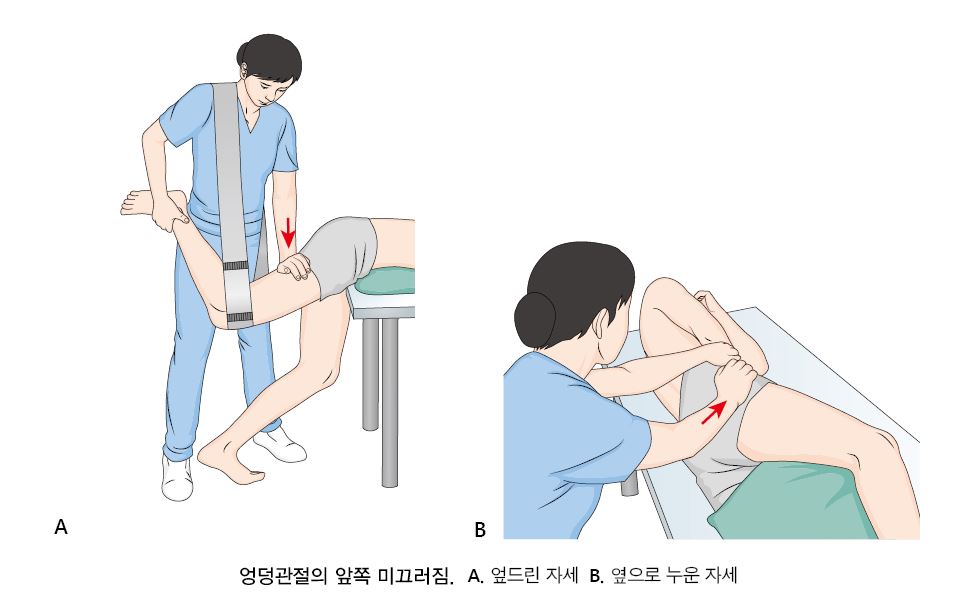 A

B

엉덩관절의 앞쪽 미끄러짐. A. 엎드린 자세 B. 옆으로 누운 자세