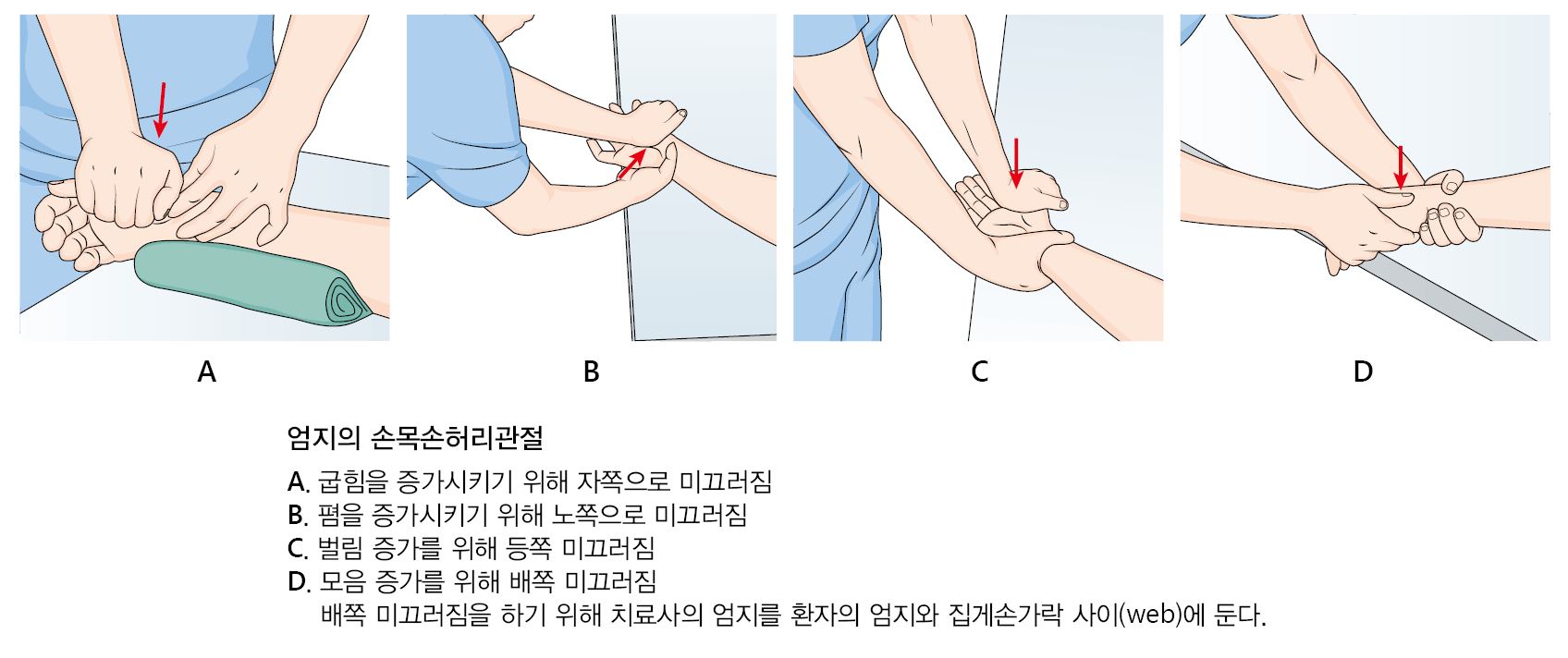 A

B

C

D

엄지의 손목손허리관절

A. 굽힘을 증가시키기 위해 자쪽으로 미끄러짐
B. 폄을 증가시키기 위해 노쪽으로 미끄러짐
C. 벌림 증가를 위해 등쪽 미끄러짐
D. 모음 증가를 위해 배쪽 미끄러짐
배쪽 미끄러짐을 하기 위해 치료사의 엄지를 환자의 엄지와 집게손가락 사이(web)에 둔다.