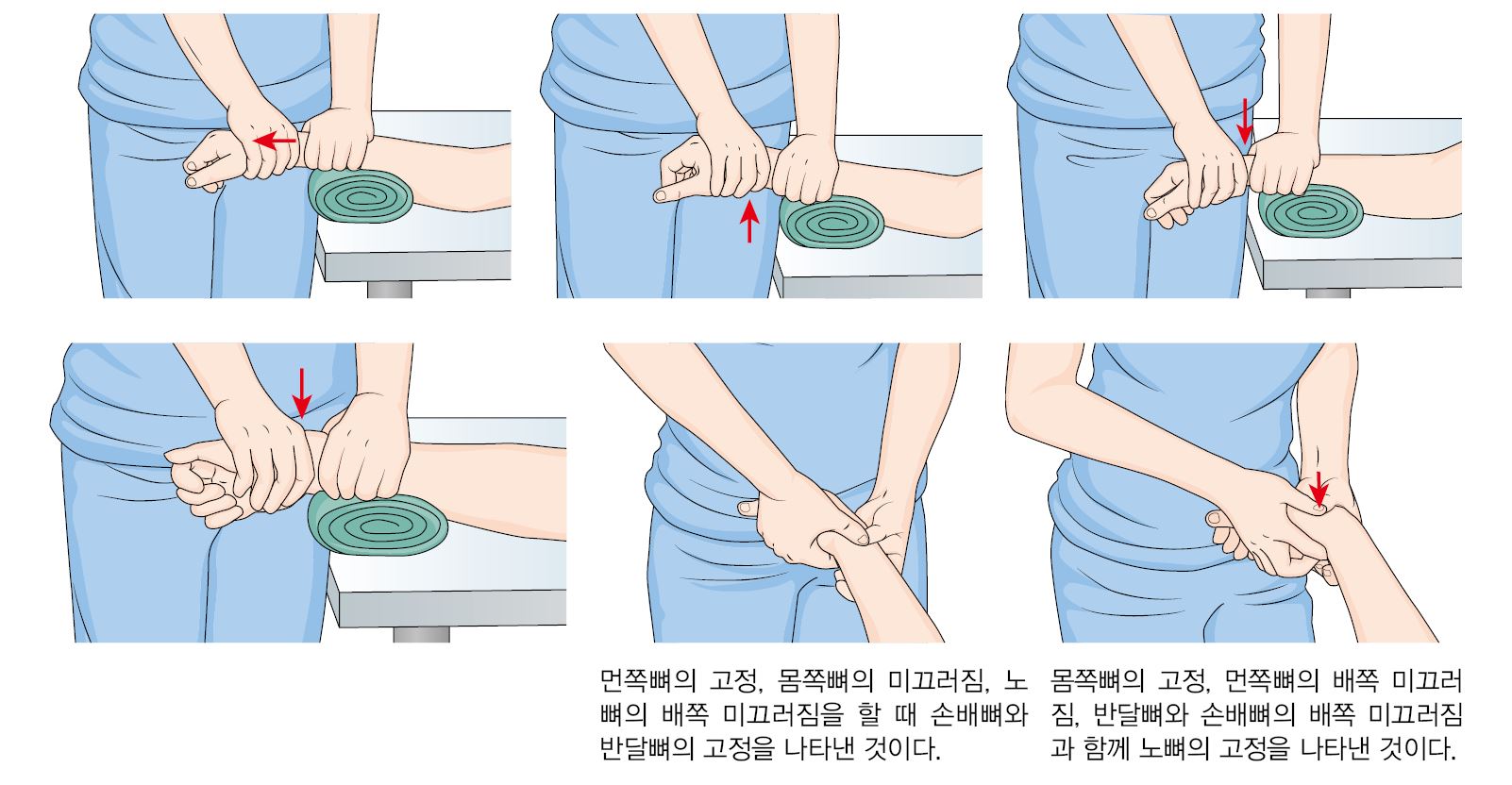 먼쪽뼈의 고정, 몸쪽뼈의 미끄러짐, 노뼈의 배쪽 미끄러짐을 할 때 손배뼈와 반달뼈의 고정을 나타낸 것이다.

몸쪽뼈의 고정, 먼쪽뼈의 배쪽 미끄러짐, 반달뼈와 손배뼈의 배쪽 미끄러짐과 함께 노뼈의 고정을 나타낸 것이다.