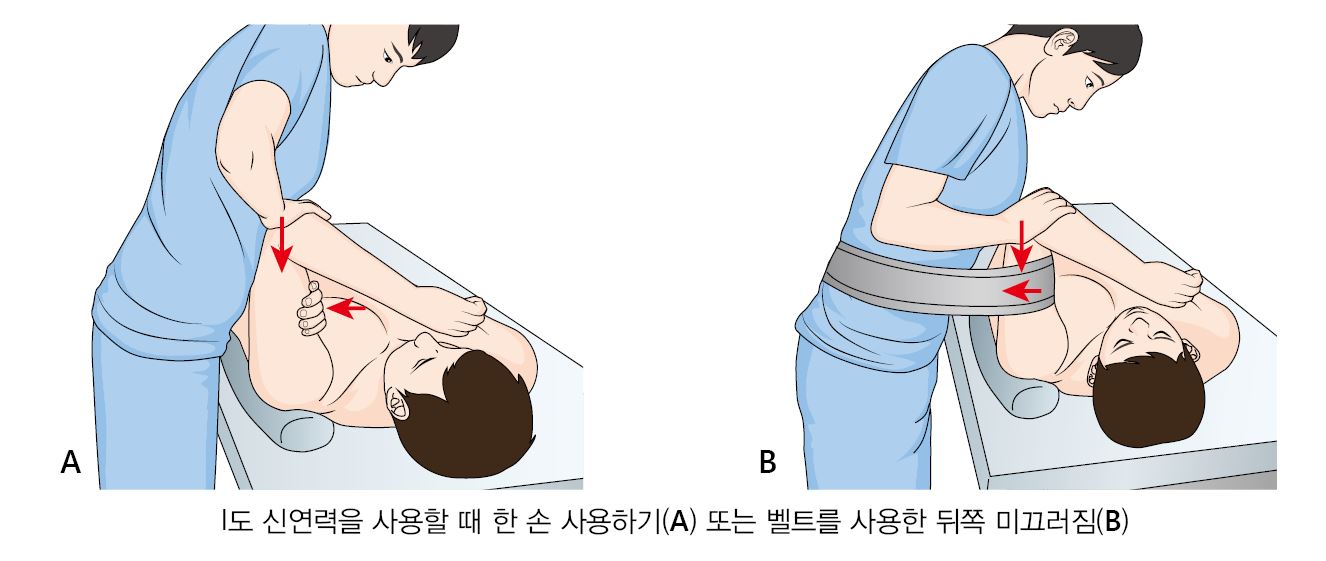 A

B

I도 신연력을 사용할 때 한 손 사용하기(A) 또는 벨트를 사용한 뒤쪽 미끄러짐(B)