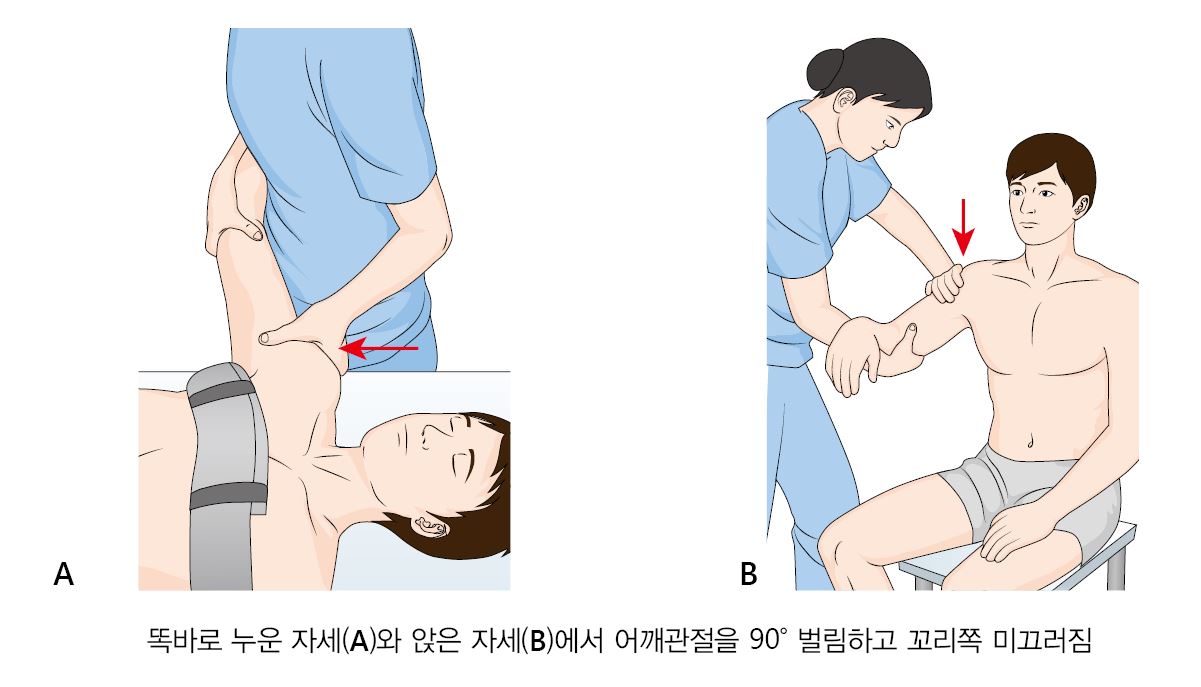 A

B

똑바로 누운 자세(A)와 앉은 자세(B)에서 어깨관절을 90° 벌림하고 꼬리쪽 미끄러짐