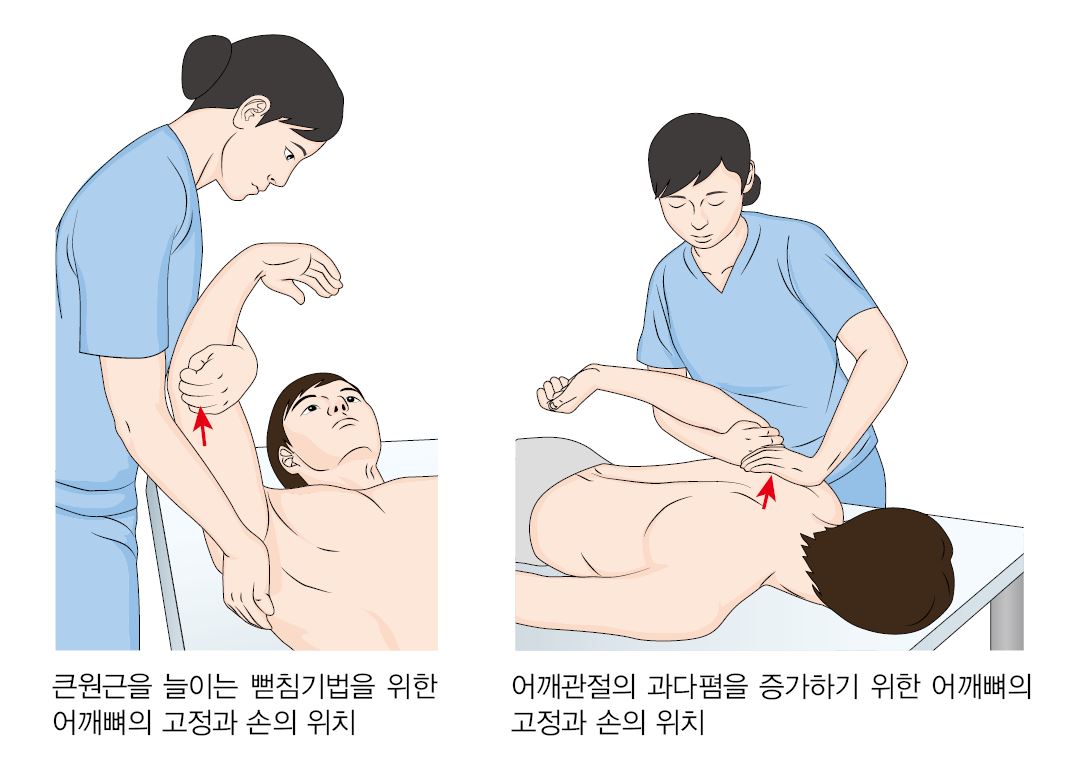 큰원근을 늘이는 뻗침기법을 위한 어깨뼈의 고정과 손의 위치

어깨관절의 과다폄을 증가하기 위한 어깨뼈의 고정과 손의 위치