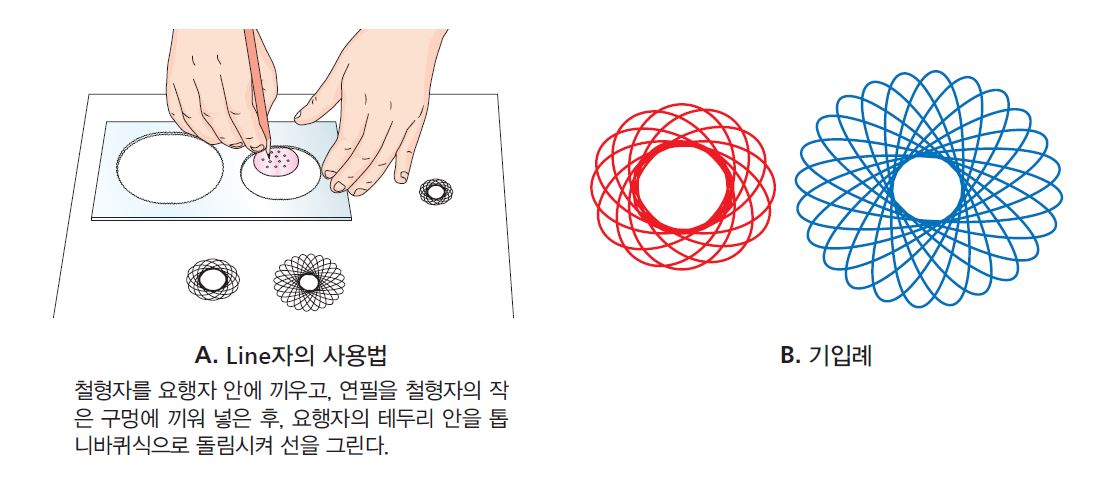 A. Line자의 사용법

철형자를 요행자 안에 끼우고, 연필을 철형자의 작은 구멍에 끼워 넣은 후, 요행자의 테두리 안을 톱니바퀴식으로 돌림시켜 선을 그린다.

B. 기입례