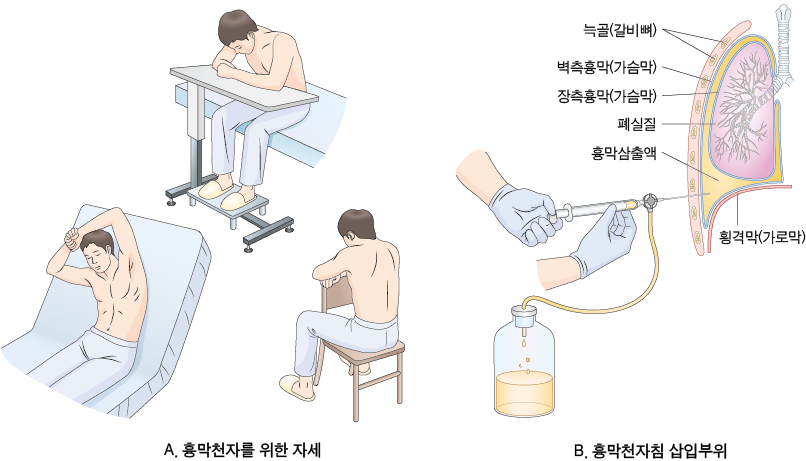 늑골(갈비뼈)

벽측흉막(가슴막)

장측흉막(가슴막)

폐실질

흉막삼출액

횡격막(가로막)

A. 흉막천자를 위한 자세

B. 흉막천자침 삽입부위