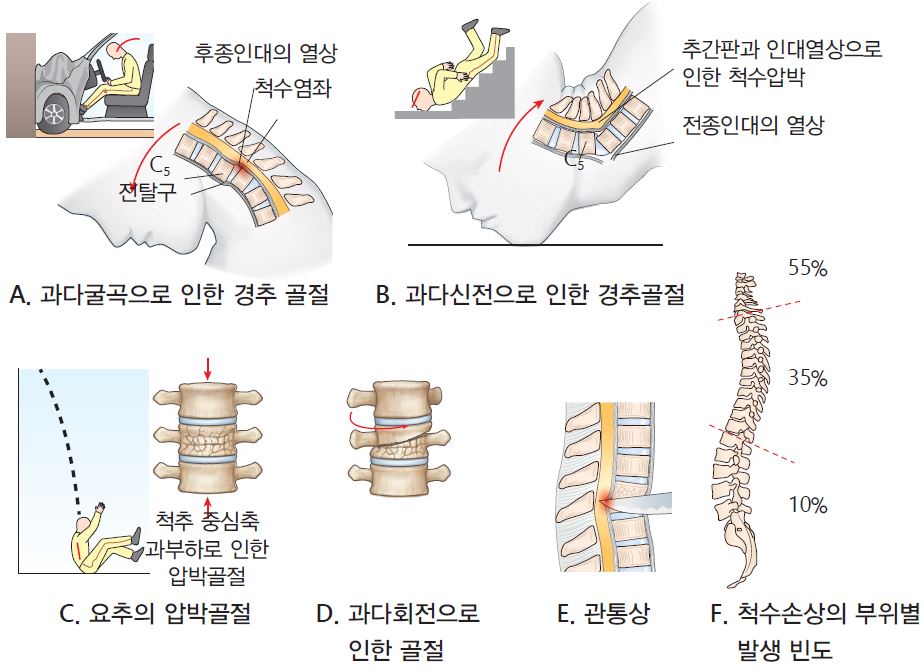 후종인대의 열상

척수염좌

$C_5$

전탈구

A. 과다굴곡으로 인한 경추 골절

추간판과 인대열상으로 인한 척수압박

전종인대의 열상

$C_5$

B. 과다신전으로 인한 경추골절

55%

35%

10%

척추 중심축 과부하로 인한 압박골절

C. 요추의 압박골절

D. 과다회전으로 인한 골절

E. 관통상

F. 척수손상의 부위별 발생 빈도