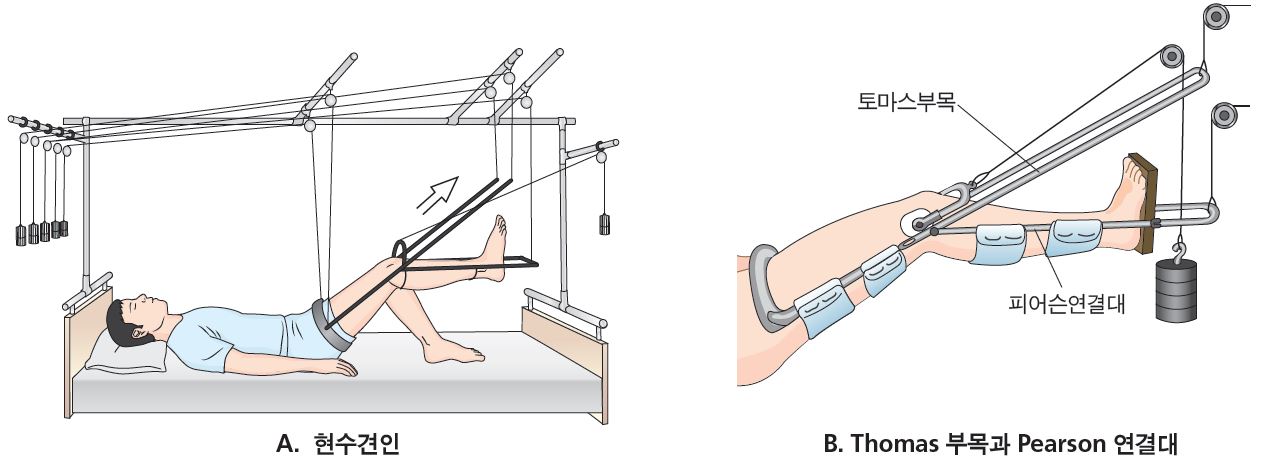 A. 현수견인

토마스부목

피어슨연결대

B. Thomas 부목과 Pearson 연결대