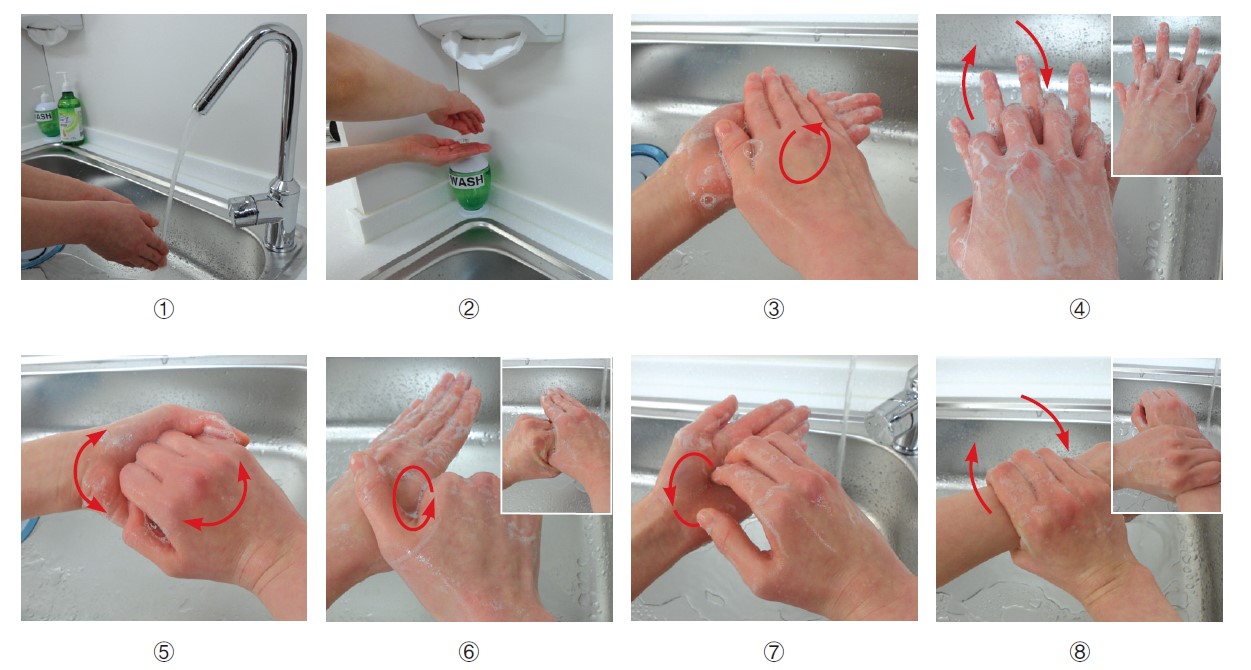 WASH

WASH

①

②

③

④

⑤

⑥

⑦

⑧